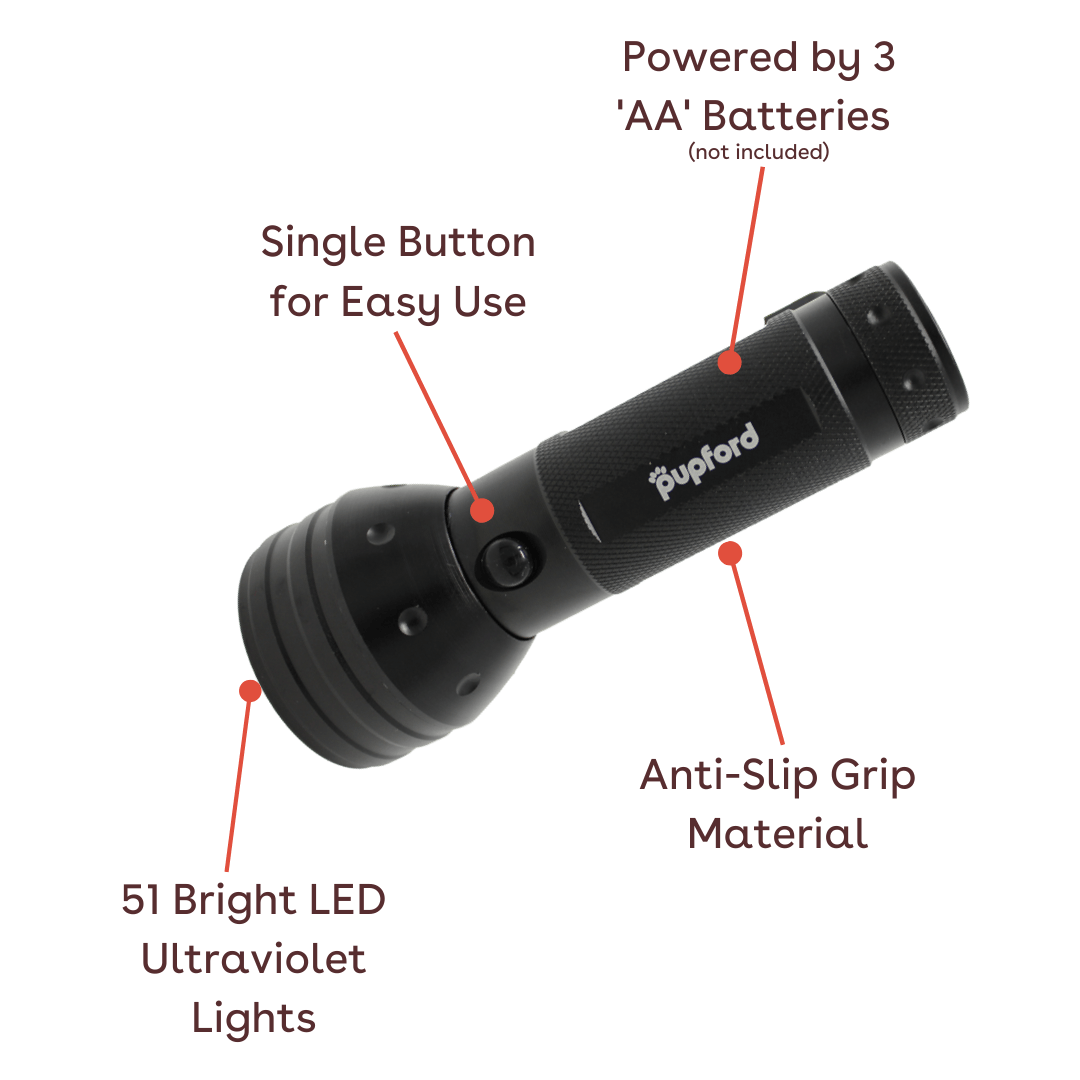 Powered by 3 'AA' Batteries
(not included)

Single Button for Easy Use

pupford

Anti-Slip Grip Material

51 Bright LED Ultraviolet Lights