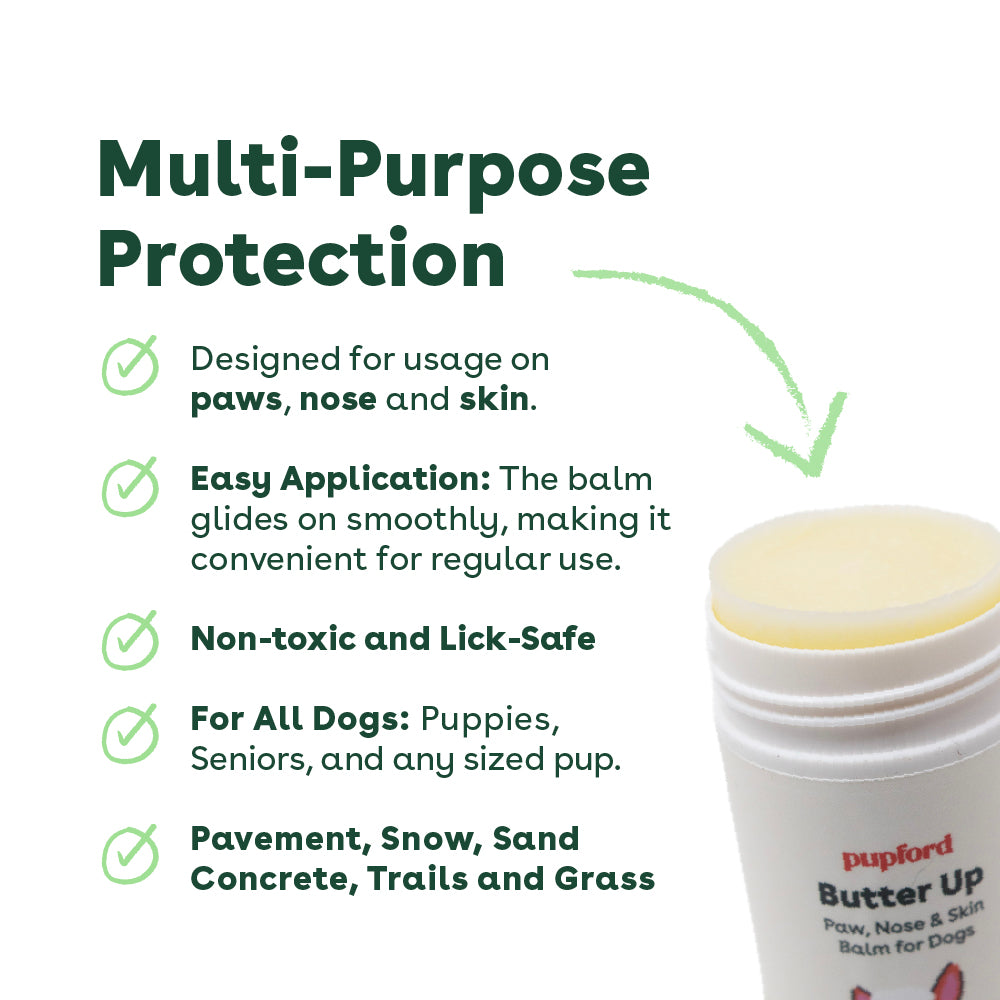 Multi-Purpose Protection

Designed for usage on paws, nose and skin.

Easy Application: The balm glides on smoothly, making it convenient for regular use.

Non-toxic and Lick-Safe

For All Dogs: Puppies, Seniors, and any sized pup.

Pavement, Snow, Sand Concrete, Trails and Grass

pupford
Butter Up
Paw, Nose & Skin Balm for Dogs